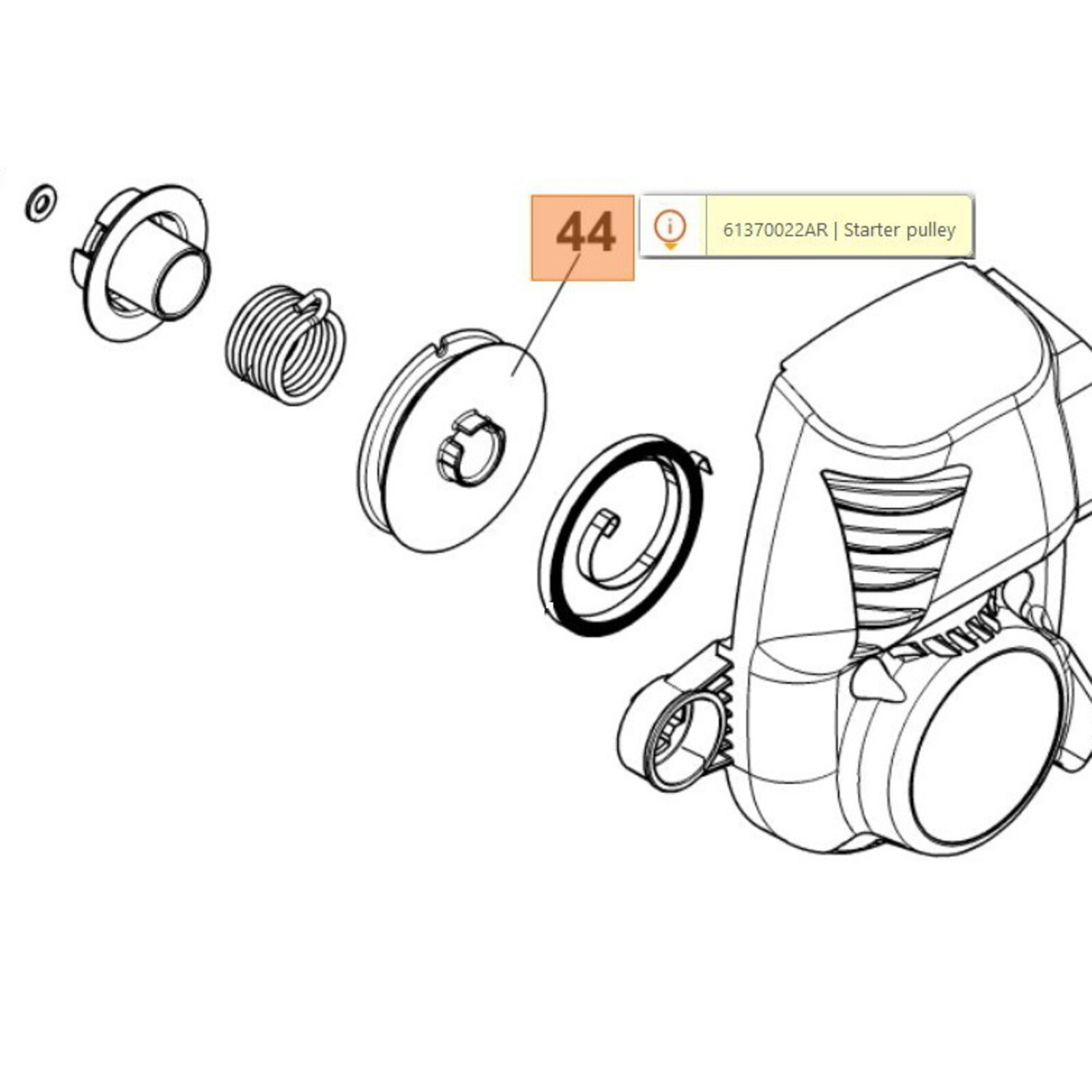 44

61370022AR | Starter pulley